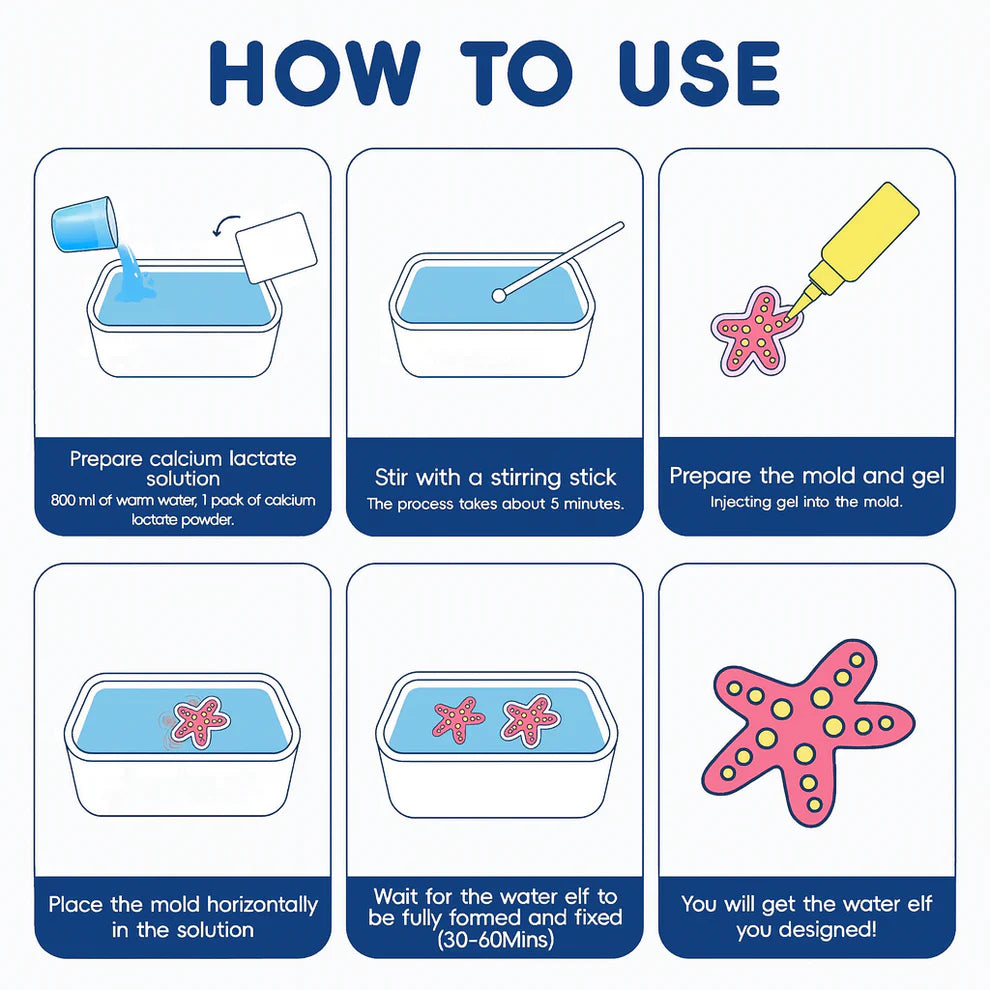 HOW TO USE

Prepare calcium lactate solution
800 ml of warm water, 1 pack of calcium lactate powder.

Stir with a stirring stick
The process takes about 5 minutes.

Prepare the mold and gel
Injecting gel into the mold.

Place the mold horizontally in the solution

Wait for the water elf to be fully formed and fixed (30-60Mins)

You will get the water elf you designed!