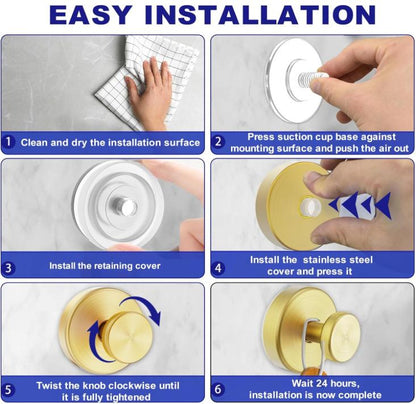 EASY INSTALLATION

1 Clean and dry the installation surface

2 Press suction cup base against mounting surface and push the air out

3 Install the retaining cover

4 Install the  stainless steel cover and press it

5 Twist the knob clockwise until it is fully tightened

6 Wait 24 hours, installation is now complete