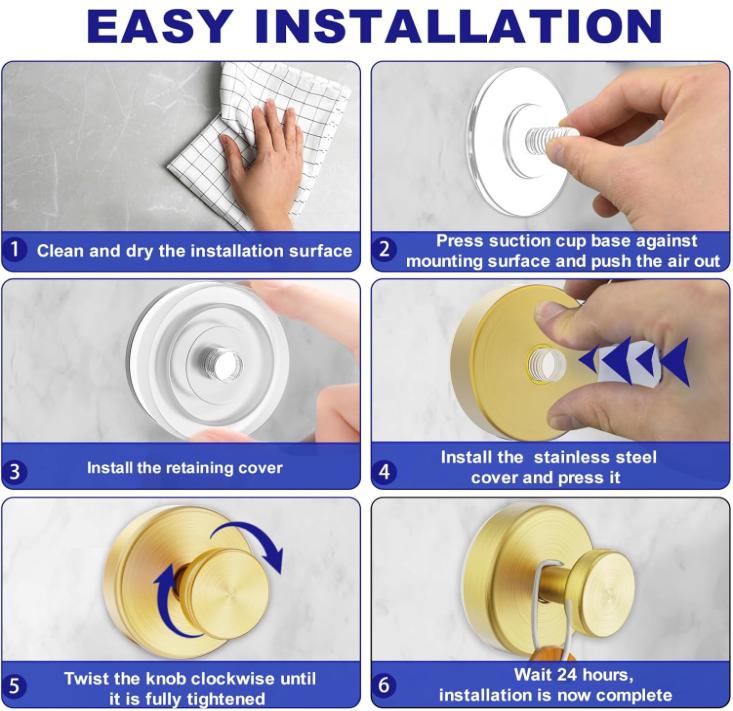 EASY INSTALLATION

1 Clean and dry the installation surface

2 Press suction cup base against mounting surface and push the air out

3 Install the retaining cover

4 Install the stainless steel cover and press it

5 Twist the knob clockwise until it is fully tightened

6 Wait 24 hours, installation is now complete